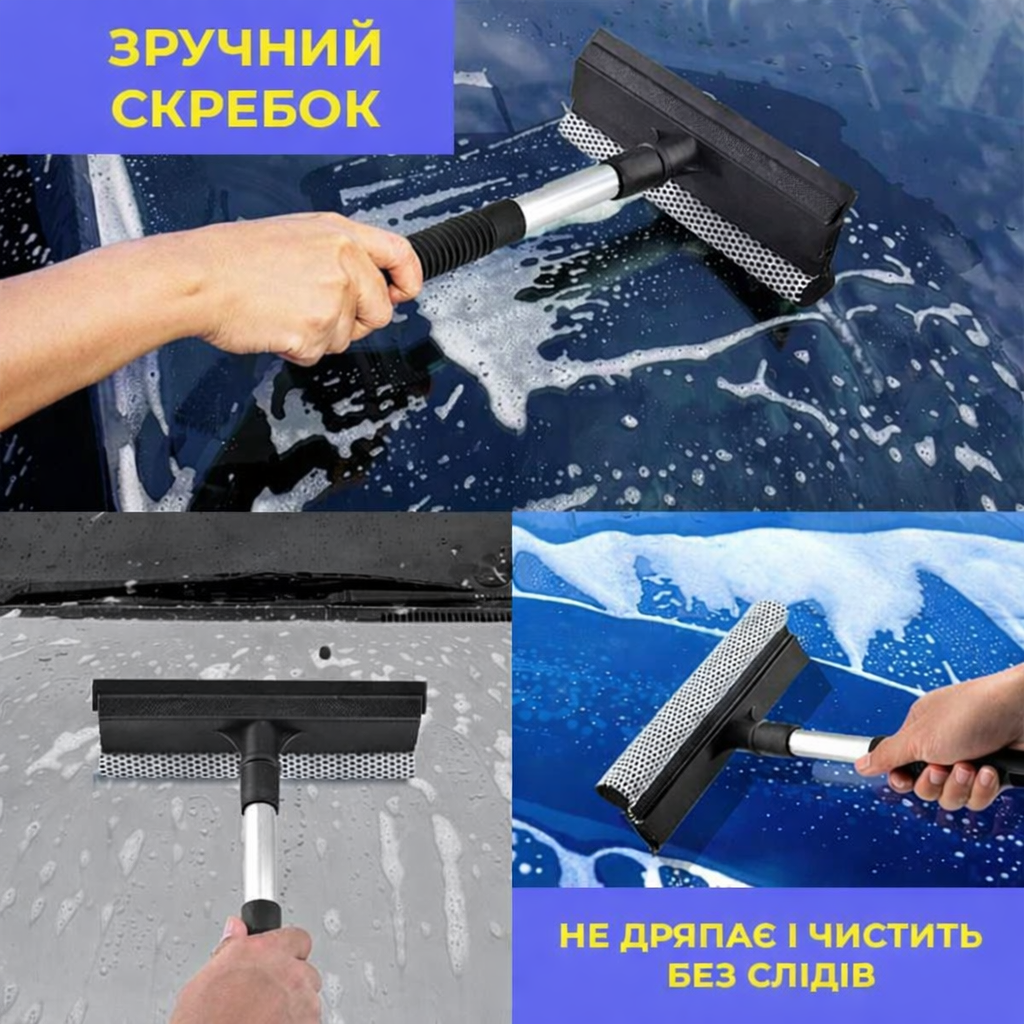 ЗРУЧНИЙ СКРЕБОК

НЕ ДРЯПАЄ І ЧИСТИТЬ БЕЗ СЛІДІВ