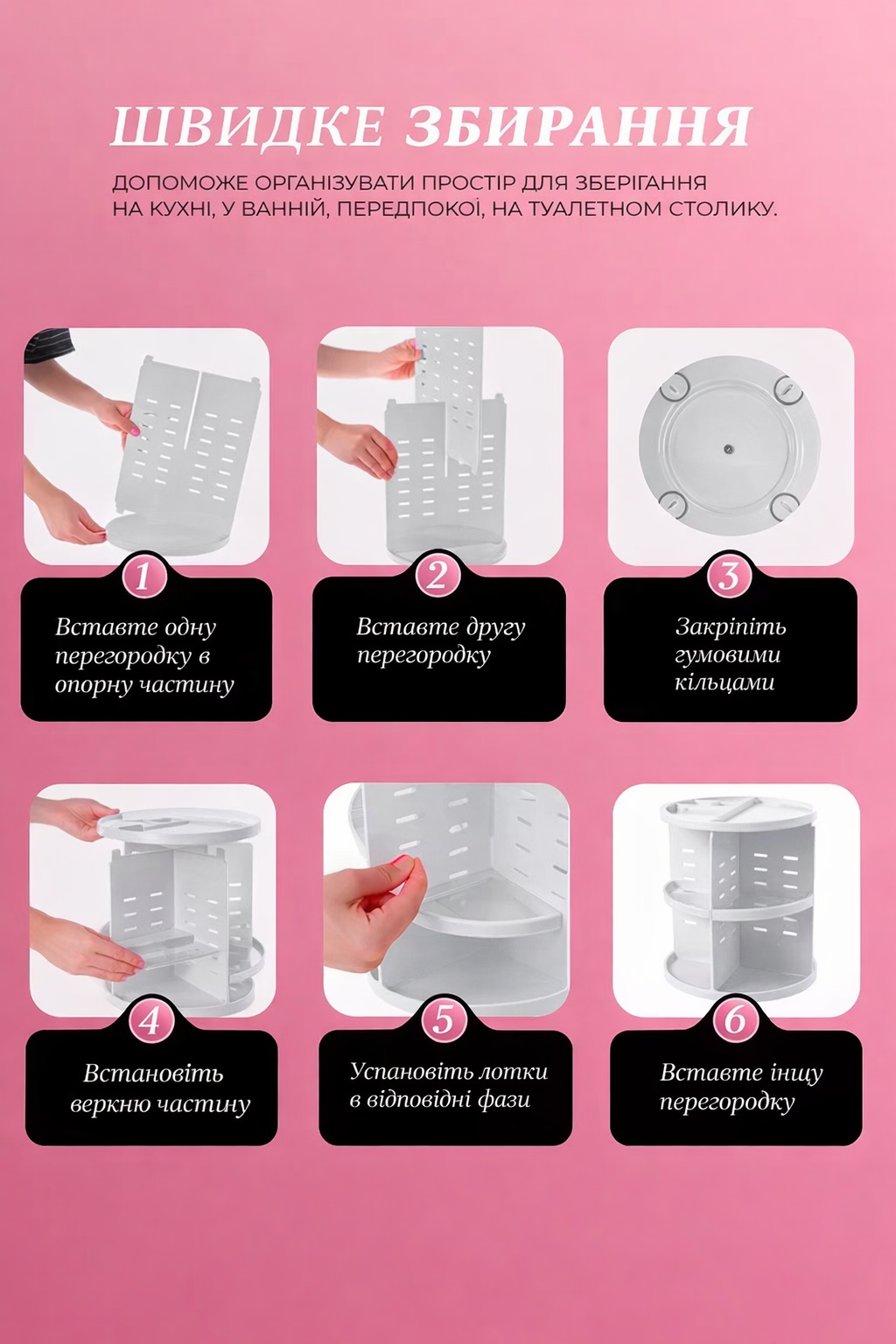 ШВИДКЕ ЗБИРАННЯ

ДОПОМОЖЕ ОРГАНІЗУВАТИ ПРОСТІР ДЛЯ ЗБЕРІГАННЯ НА КУХНІ, У ВАННІЙ, ПЕРЕДПОКОЇ, НА ТУАЛЕТНОМ СТОЛИКУ.

1

Вставте одну перегородку в опорну частину

2

Вставте другу перегородку

3

Закріпіть гумовими кільцами

4

Встановіть веркню частину

5

Успановіть лотки в відповідні фази

6

Вставте іншу перегородку